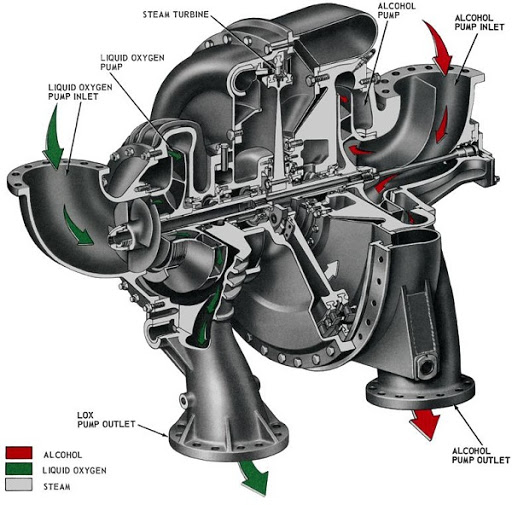 STEAM TURBINE

ALCOHOL PUMP

ALCOHOL PUMP INLET

LIQUID OXYGEN PUMP

LIQUID OXYGEN PUMP INLET

LOX PUMP OUTLET

ALCOHOL PUMP OUTLET

ALCOHOL
LIQUID OXYGEN
STEAM